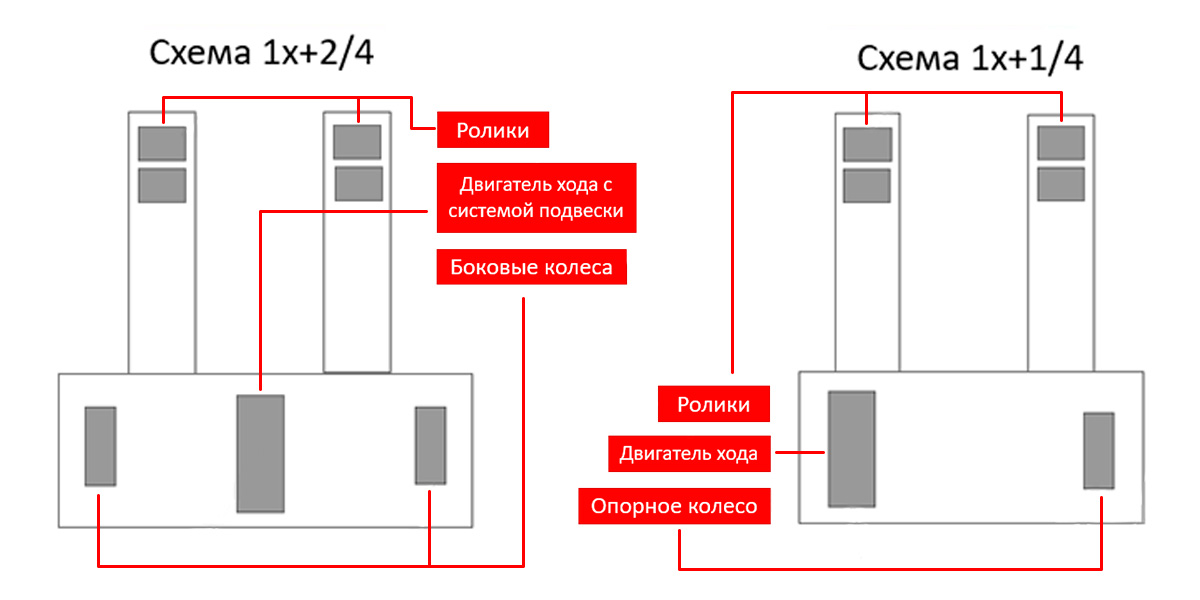 Схема 1х+2/4

Ролики

Двигатель хода с системой подвески

Боковые колеса

Схема 1х+1/4

Ролики

Двигатель хода

Опорное колесо